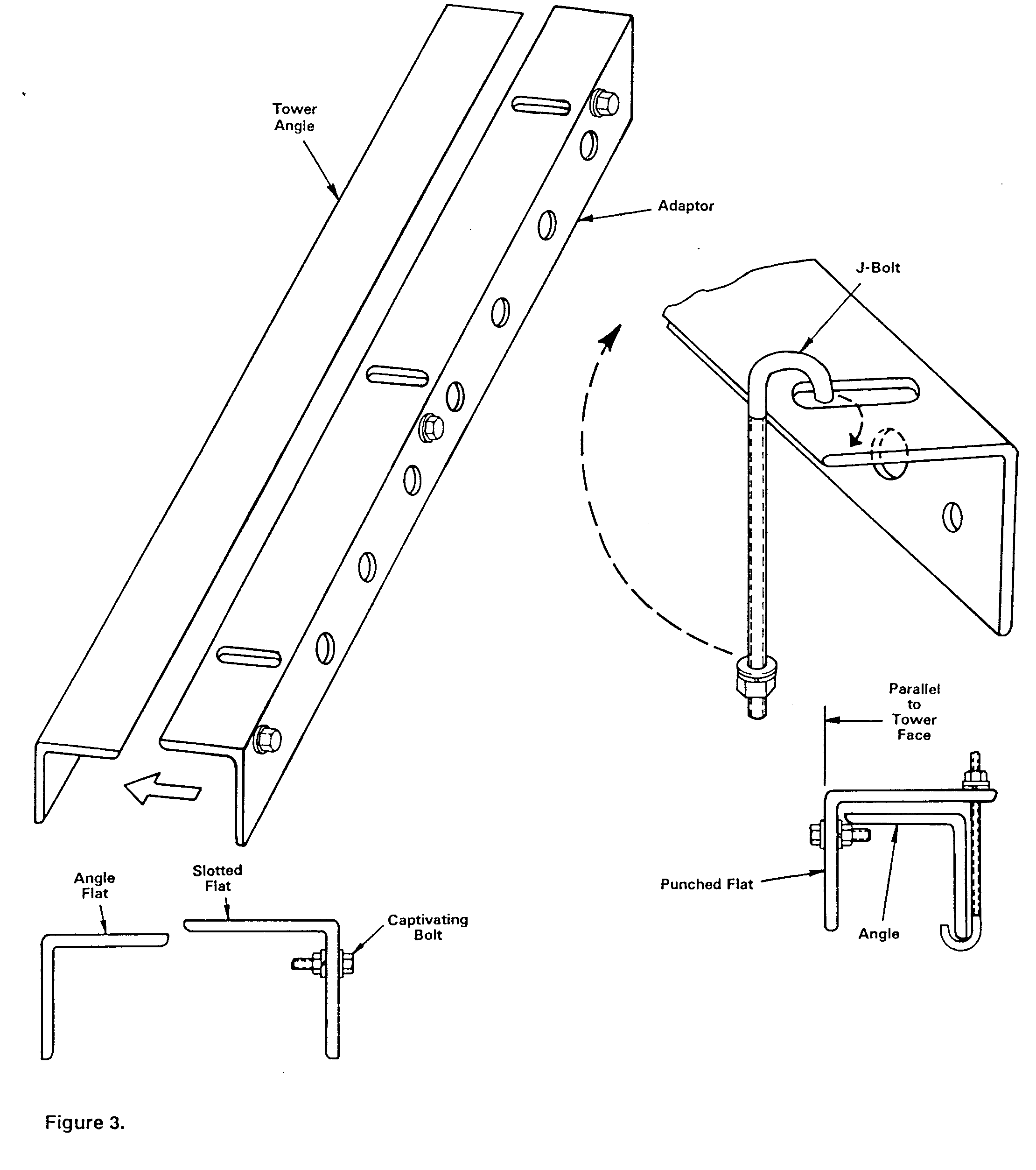 Tower Angle

Adaptor

J-Bolt

Parallel to Tower Face

Angle Flat

Slotted Flat

Captivating Bolt

Punched Flat

Angle

Figure 3.